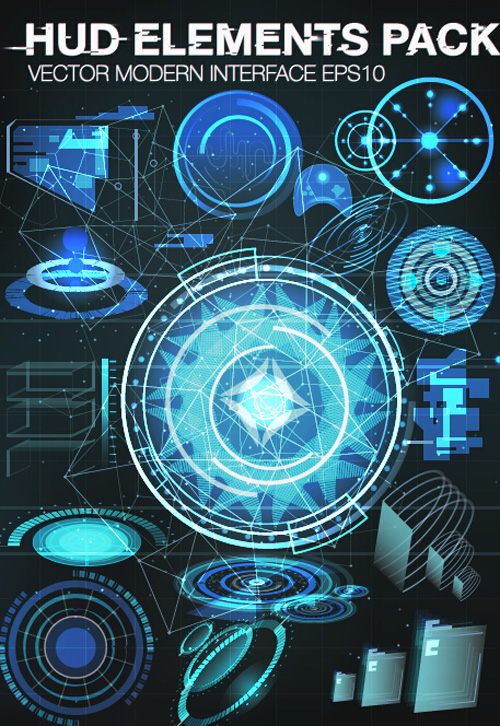 HUD ELEMENTS PACK
VECTOR MODERN INTERFACE EPS10