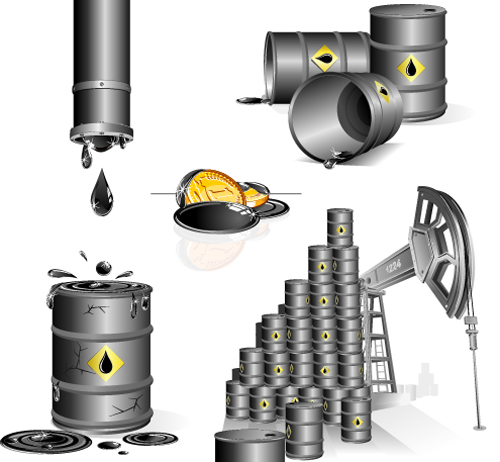 1224